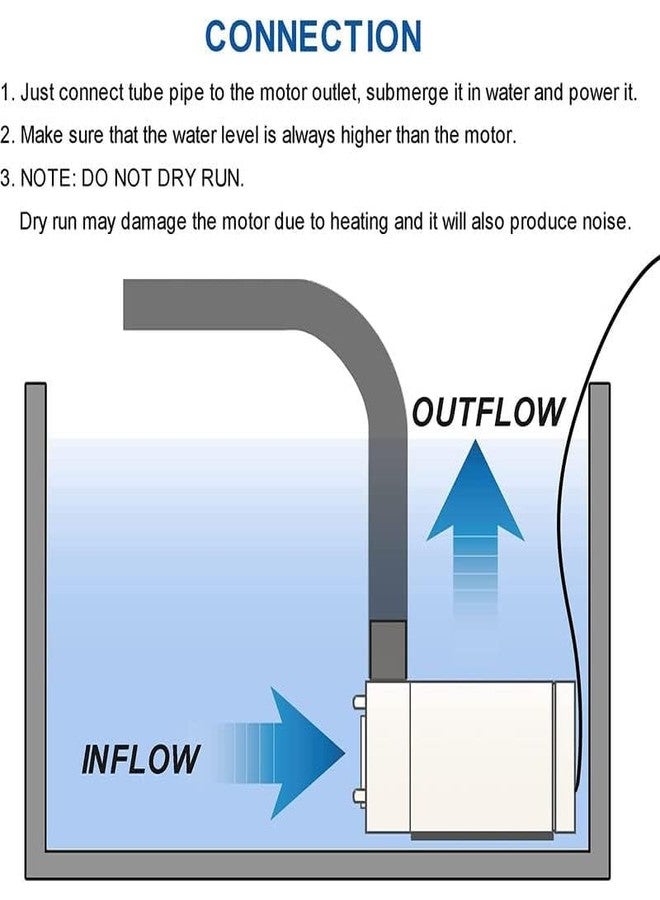 CONNECTION

1. Just connect tube pipe to the motor outlet, submerge it in water and power it.

2. Make sure that the water level is always higher than the motor.

3. NOTE: DO NOT DRY RUN.

Dry run may damage the motor due to heating and it will also produce noise.

OUTFLOW

INFLOW